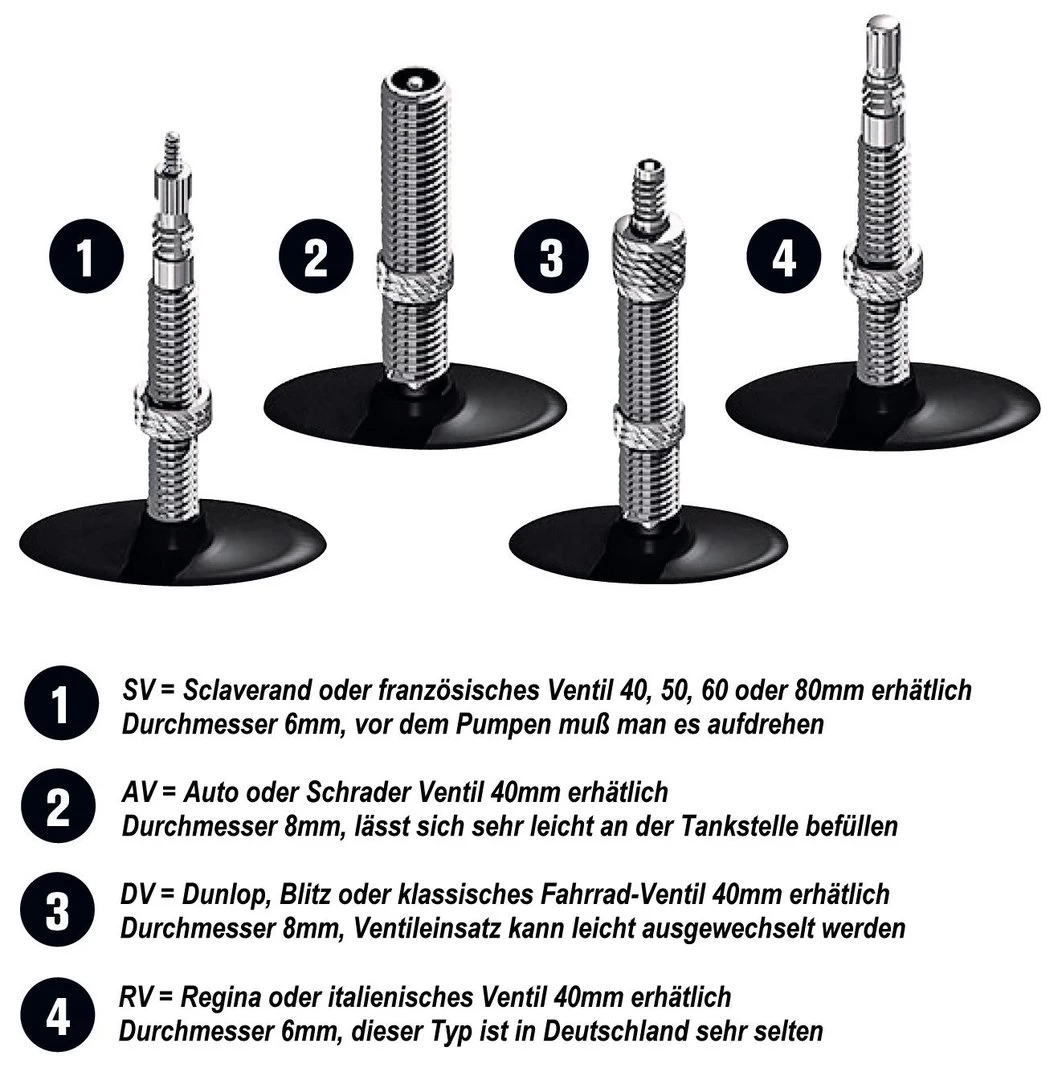 1 2 3 4

1 SV = Sclaverand oder französisches Ventil 40, 50, 60 oder 80mm erhätlich
Durchmesser 6mm, vor dem Pumpen muß man es aufdrehen

2 AV = Auto oder Schrader Ventil 40mm erhätlich
Durchmesser 8mm, lässt sich sehr leicht an der Tankstelle befüllen

3 DV = Dunlop, Blitz oder klassisches Fahrrad-Ventil 40mm erhätlich
Durchmesser 8mm, Ventileinsatz kann leicht ausgewechselt werden

4 RV = Regina oder italienisches Ventil 40mm erhätlich
Durchmesser 6mm, dieser Typ ist in Deutschland sehr selten